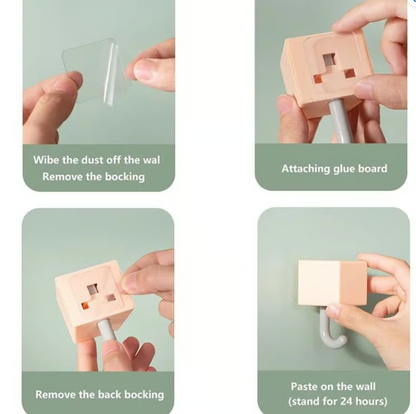 Wibe the dust off the wal
Remove the bocking

Attaching glue board

Remove the back bocking

Paste on the wall
(stand for 24 hours)